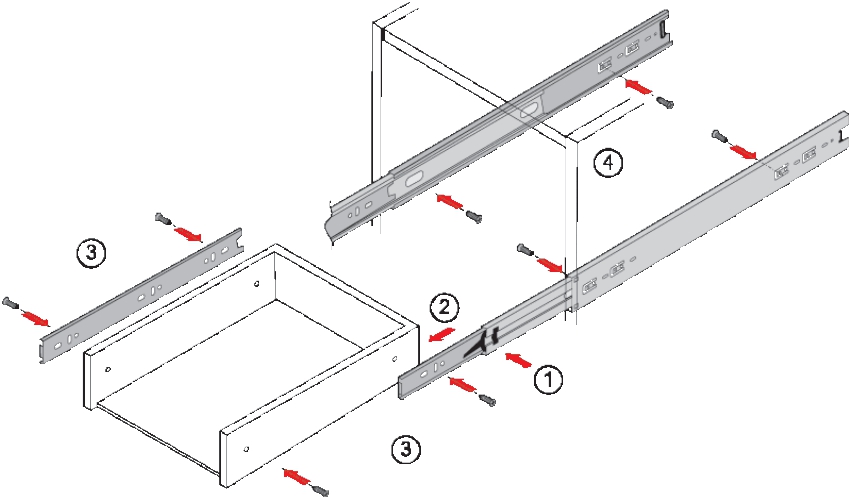 4
3
2
1
3